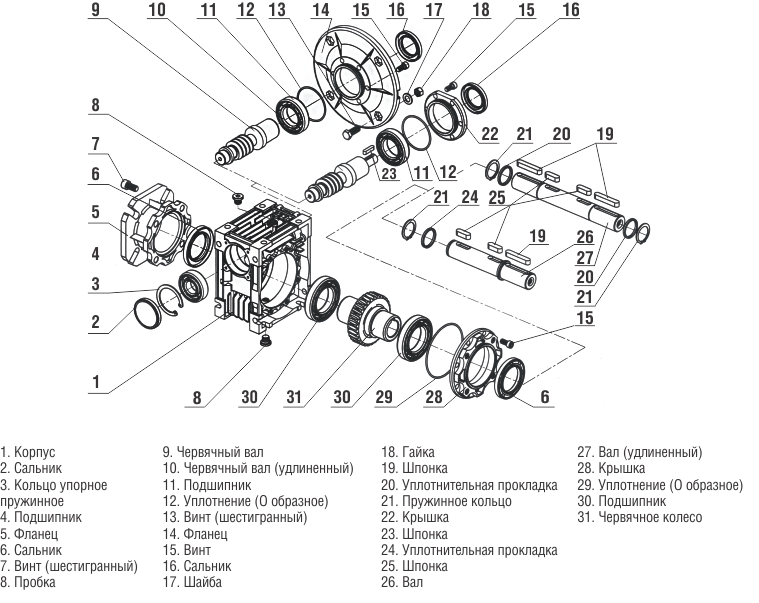 9 10 11 12 13 14 15 16 17 18 15 16

8

7

6

5

4

3

2

1

22 21 20 19

23 11 12

21 24 25

19 26

27

20

21

15

8 30 31 30 29 28 6

1. Корпус
2. Сальник
3. Кольцо упорное пружинное
4. Подшипник
5. Фланец
6. Сальник
7. Винт (шестигранный)
8. Пробка

9. Червячный вал
10. Червячный вал (удлиненный)
11. Подшипник
12. Уплотнение (О образное)
13. Винт (шестигранный)
14. Фланец
15. Винт
16. Сальник
17. Шайба

18. Гайка
19. Шпонка
20. Уплотнительная прокладка
21. Пружинное кольцо
22. Крышка
23. Шпонка
24. Уплотнительная прокладка
25. Шпонка
26. Вал

27. Вал (удлиненный)
28. Крышка
29. Уплотнение (О образное)
30. Подшипник
31. Червячное колесо