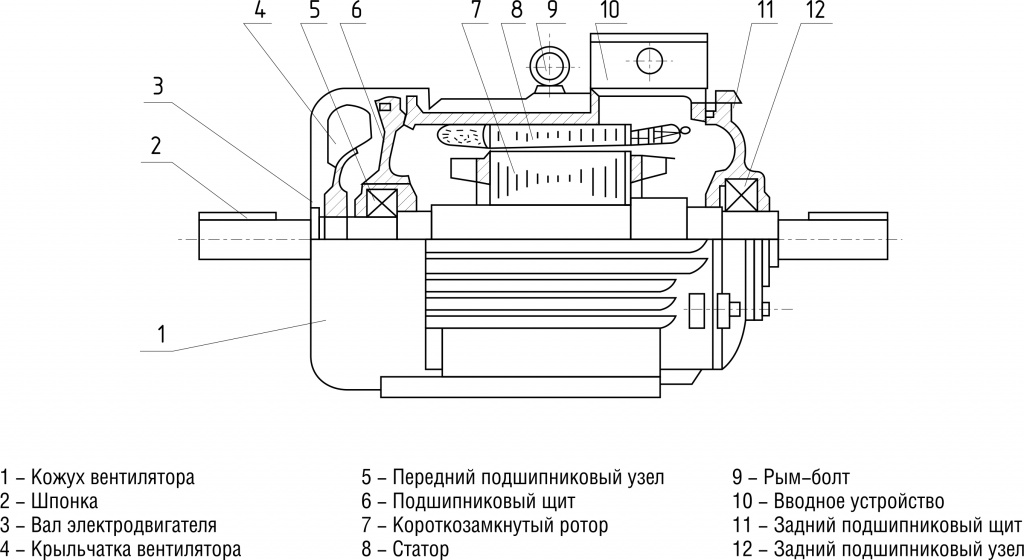 4 5 6 7 8 9 10 11 12

3

2

1

1 – Кожух вентилятора
2 – Шпонка
3 – Вал электродвигателя
4 – Крыльчатка вентилятора

5 – Передний подшипниковый узел
6 – Подшипниковый щит
7 – Короткозамкнутый ротор
8 – Статор

9 – Рым–болт
10 – Вводное устройство
11 – Задний подшипниковый щит
12 – Задний подшипниковый узел