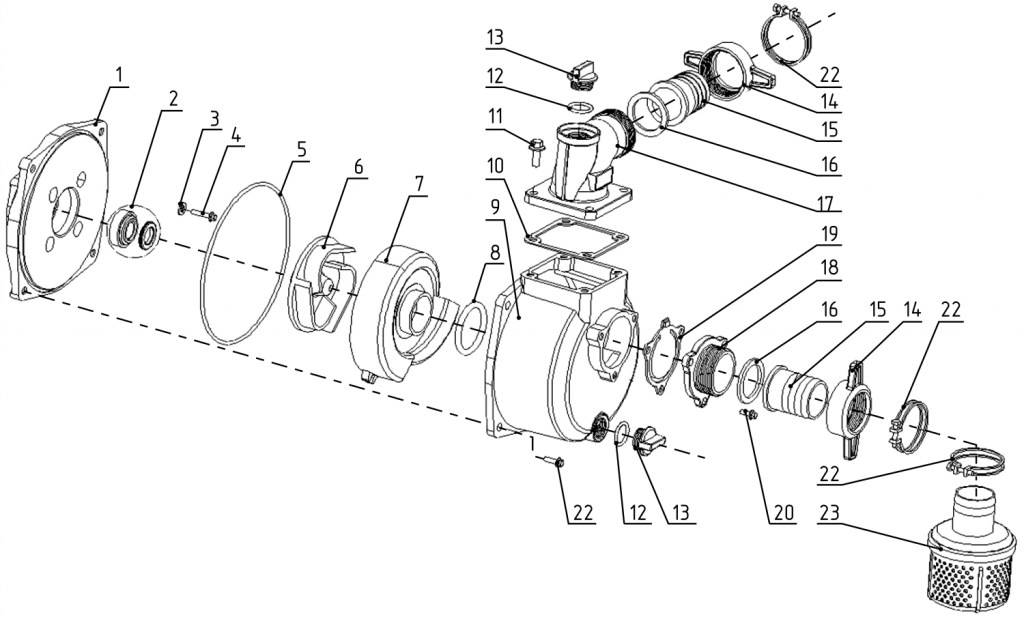 1
2
3
4
5
6
7
8
9
10
11
12
13
22
14
15
16
17
19
18
16
15
14
22
1
22
12
13
20
22
23